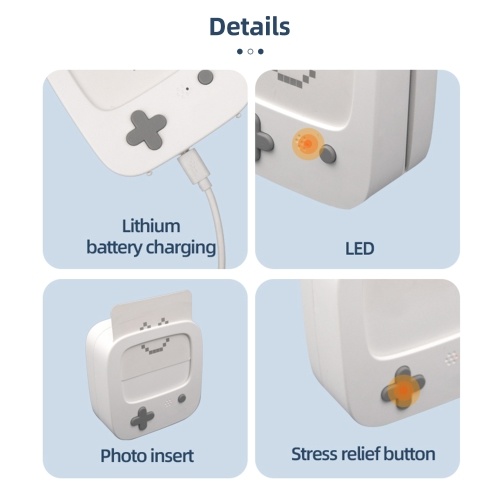 Details

Lithium battery charging

LED

Photo insert

Stress relief button