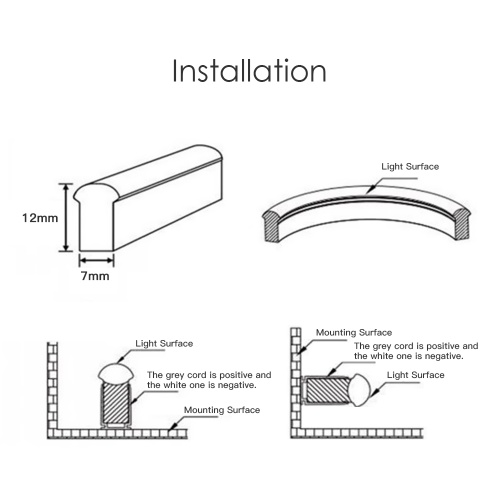 Installation

12mm

7mm

Light Surface

Light Surface

The grey cord is positive and the white one is negative.

Mounting Surface

Mounting Surface

The grey cord is positive and the white one is negative.

Light Surface