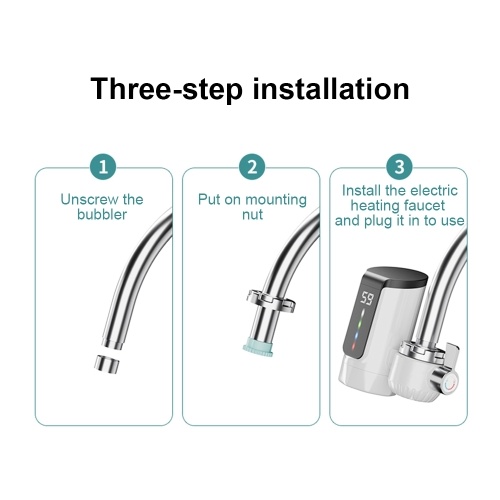 Three-step installation

1

Unscrew the bubbler

2

Put on mounting nut

3

Install the electric heating faucet and plug it in to use

59