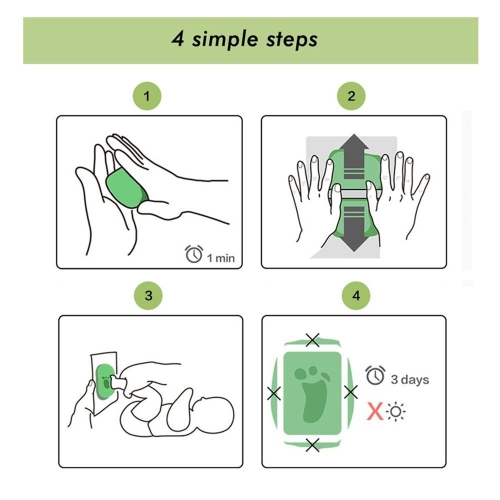 4 simple steps

1

1 min

2

3

4

3 days

X