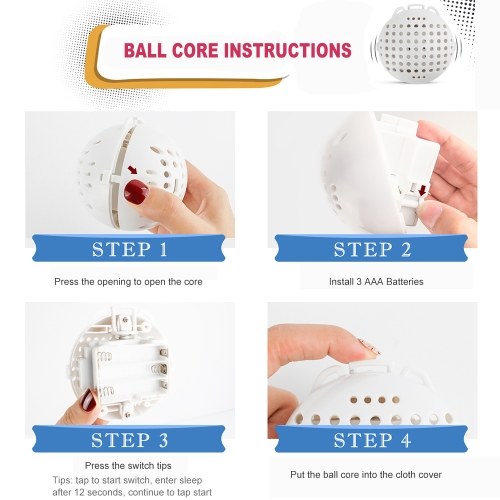 BALL CORE INSTRUCTIONS

STEP 1

Press the opening to open the core

STEP 2

Install 3 AAA Batteries

STEP 3

Press the switch tips

Tips: tap to start switch, enter sleep after 12 seconds, continue to tap start

STEP 4

Put the ball core into the cloth cover