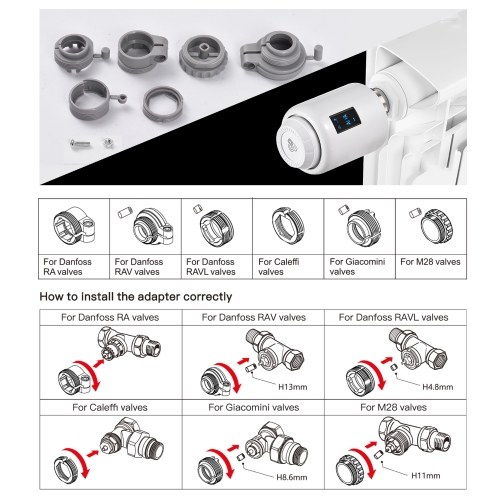 | For Danfoss RA valves | For Danfoss RAV valves | For Danfoss RAVL valves | For Caleffi valves | For Giacomini valves | For M28 valves |
|---|---|---|---|---|---|

How to install the adapter correctly

| For Danfoss RA valves | For Danfoss RAV valves | For Danfoss RAVL valves |
|---|---|---|
| | H13mm | H4.8mm |
| For Caleffi valves | For Giacomini valves | For M28 valves |
| | H8.6mm | H11mm |