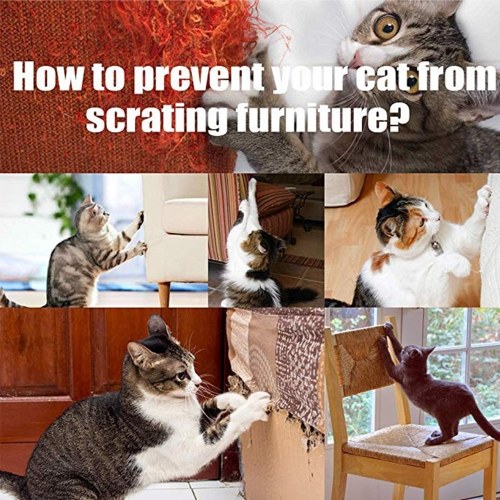 How to prevent your cat from scrating furniture?