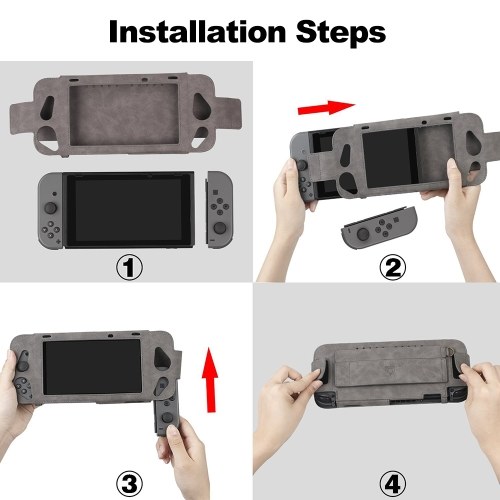 Installation Steps

①

②

③

④