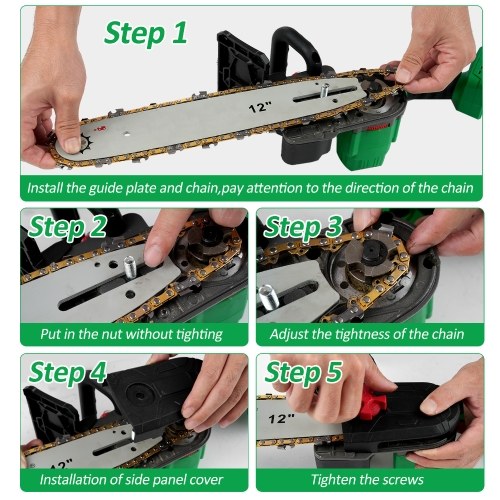 Step 1

12"

Install the guide plate and chain,pay attention to the direction of the chain

Step 2

Put in the nut without tighting

Step 3

Adjust the tightness of the chain

Step 4

12"

Installation of side panel cover

Step 5

12"

Tighten the screws