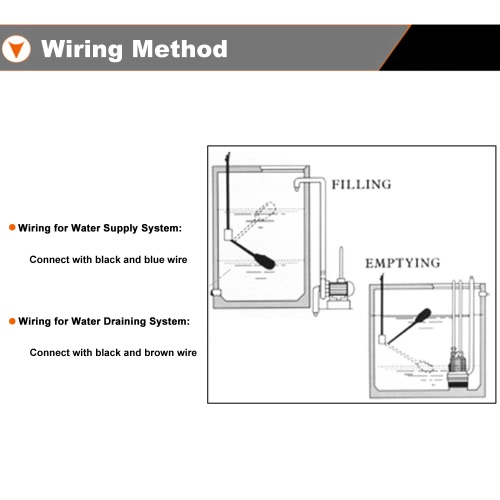 Wiring Method

Wiring for Water Supply System:

Connect with black and blue wire

Wiring for Water Draining System:

Connect with black and brown wire

FILLING

EMPTYING