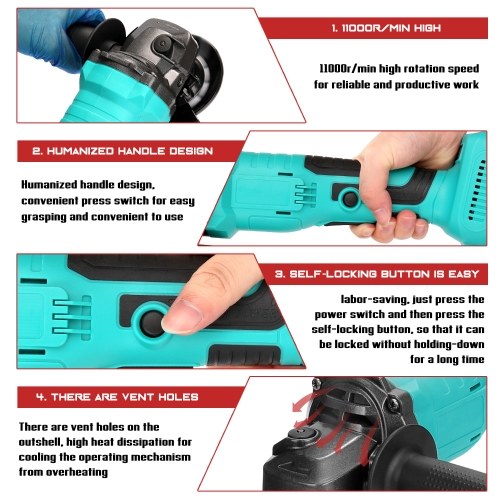 1. 11000R/MIN HIGH

11000r/min high rotation speed for reliable and productive work

2. HUMANIZED HANDLE DESIGN

Humanized handle design, convenient press switch for easy grasping and convenient to use

3. SELF-LOCKING BUTTON IS EASY

labor-saving, just press the power switch and then press the self-locking button, so that it can be locked without holding-down for a long time

4. THERE ARE VENT HOLES

There are vent holes on the outshell, high heat dissipation for cooling the operating mechanism from overheating