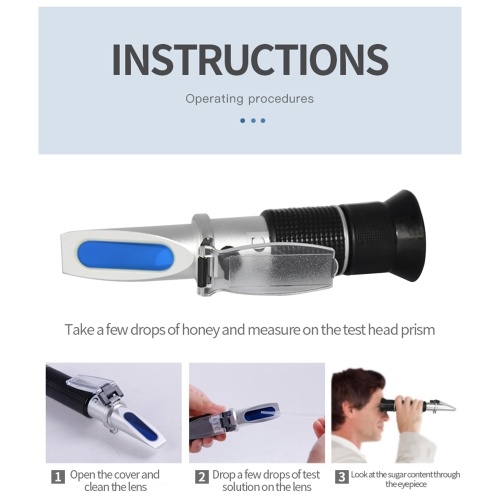 INSTRUCTIONS

Operating procedures

Take a few drops of honey and measure on the test head prism

1 Open the cover and clean the lens

2 Drop a few drops of test solution on the lens

3 Look at the sugar content through the eyepiece