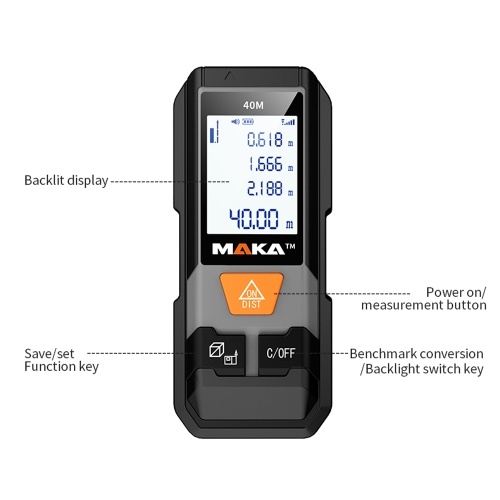 40M

0.618 m
1.666 m
2.188 m
40.00 m

Backlit display

MAKA™

ON
DIST

Power on/
measurement button

Save/set
Function key

C/OFF

Benchmark conversion
/Backlight switch key