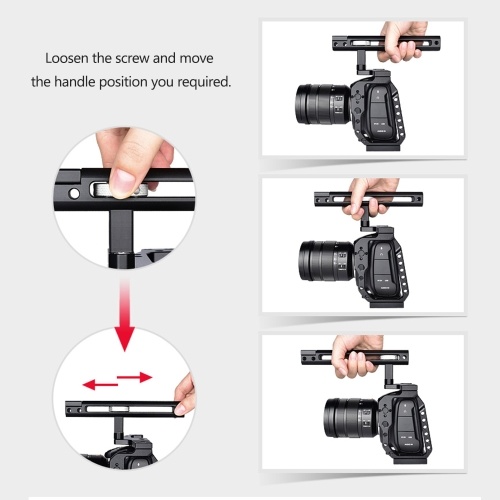 Loosen the screw and move the handle position you required.