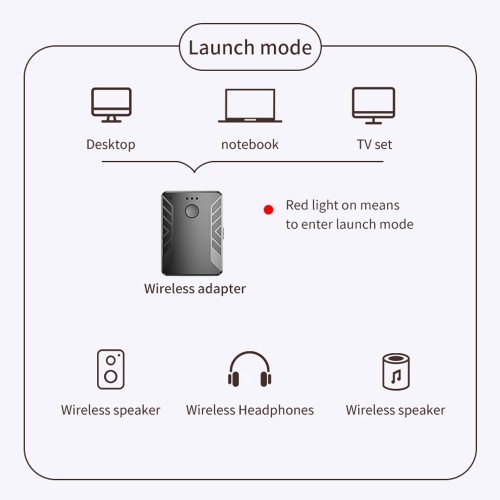 Launch mode

Desktop

notebook

TV set

Red light on means to enter launch mode

Wireless adapter

Wireless speaker

Wireless Headphones

Wireless speaker